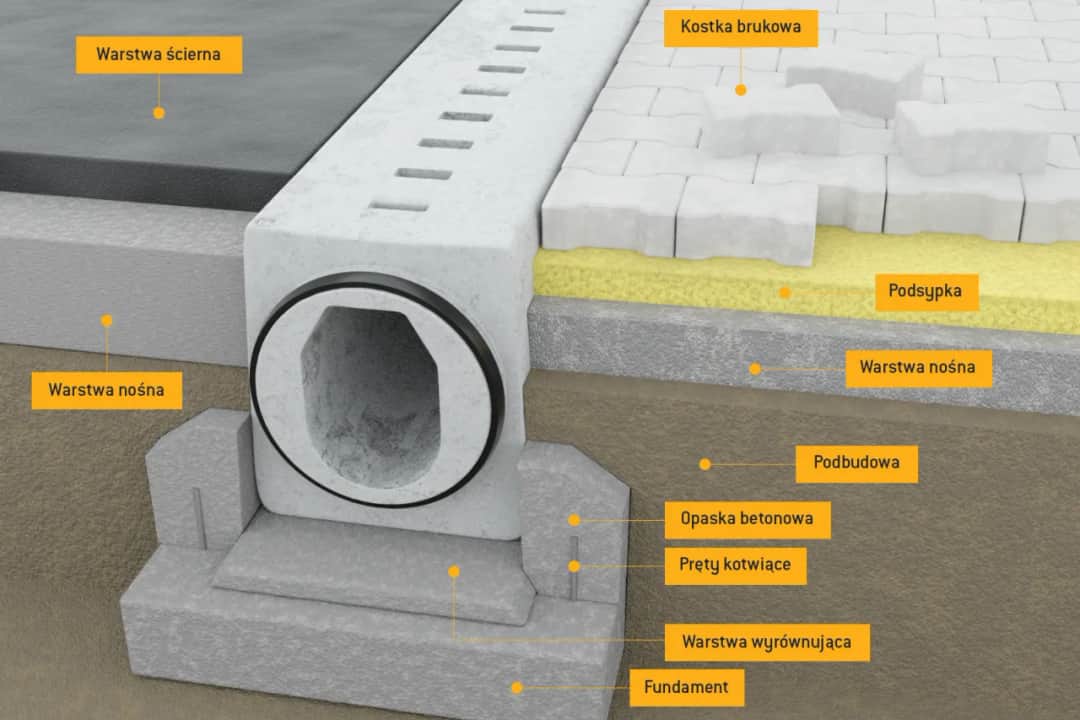 Warstwa ścierna

Kostka brukowa

Podsypka

Warstwa nośna

Warstwa nośna

Podbudowa

Opaska betonowa

Pręty kotwiące

Warstwa wyrównująca

Fundament